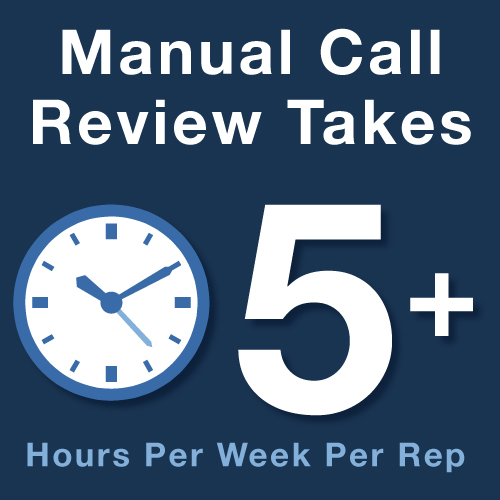 Manual Call Review Takes

5+

Hours Per Week Per Rep