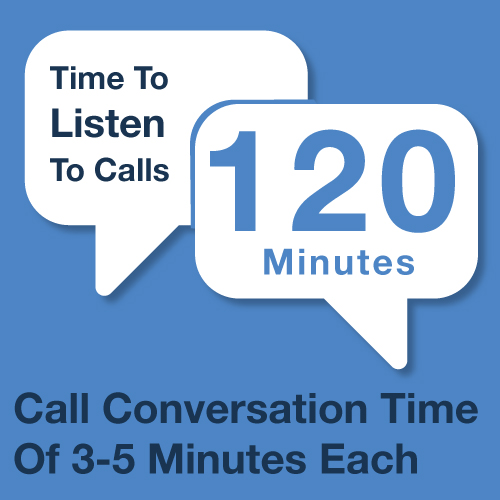 Time To
Listen
To Calls

120
Minutes

Call Conversation Time
Of 3-5 Minutes Each