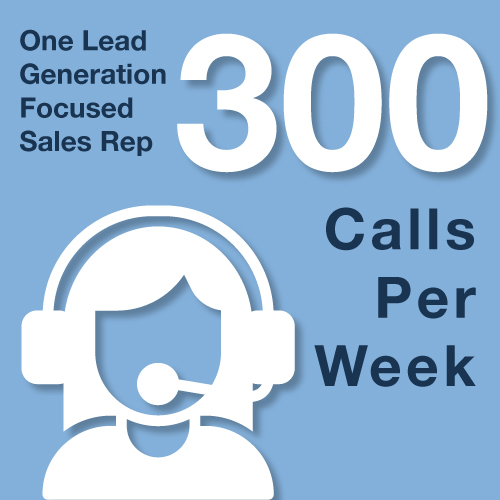 One Lead Generation Focused Sales Rep

300

Calls Per Week